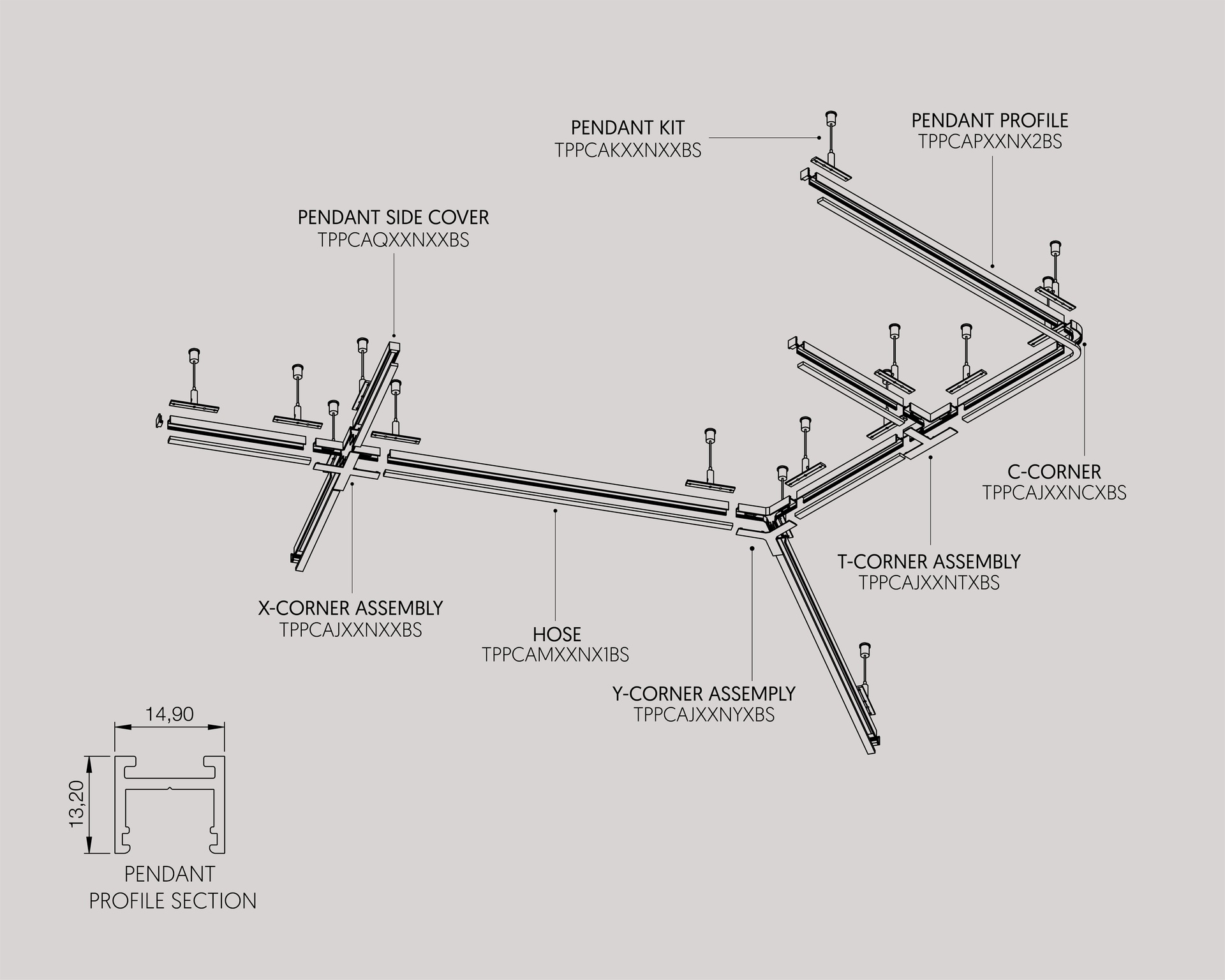 PENDANT KIT
TPPCAKXXNXXBS

PENDANT PROFILE
TPPCAPXXNX2BS

PENDANT SIDE COVER
TPPCAQXXNXXBS

C-CORNER
TPPCAJXXNCXBS

T-CORNER ASSEMBLY
TPPCAJXXNTXBS

X-CORNER ASSEMBLY
TPPCAJXXNXXBS

HOSE
TPPCAMXXNX1BS

Y-CORNER ASSEMPLY
TPPCAJXXNYXBS

14,90

13,20

PENDANT
PROFILE SECTION